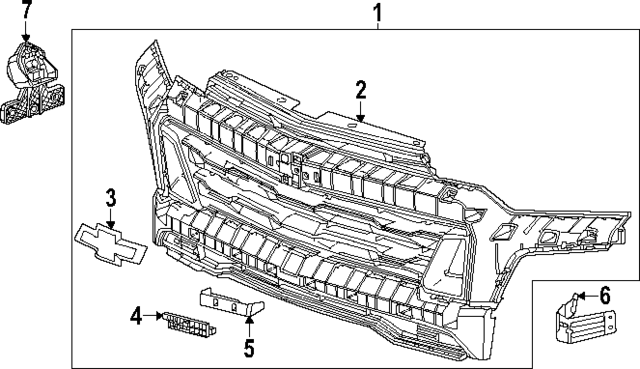 7
1
2
3
4
5
6