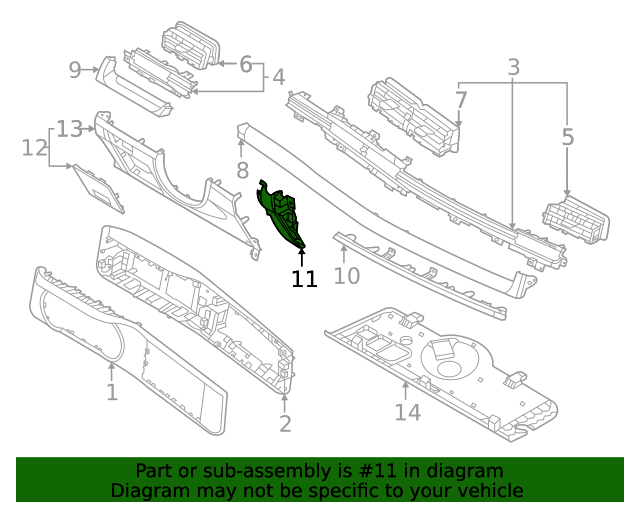 9
6
4
3
7
5
13
12
8
11
10
1
2
14

Part or sub-assembly is #11 in diagram
Diagram may not be specific to your vehicle