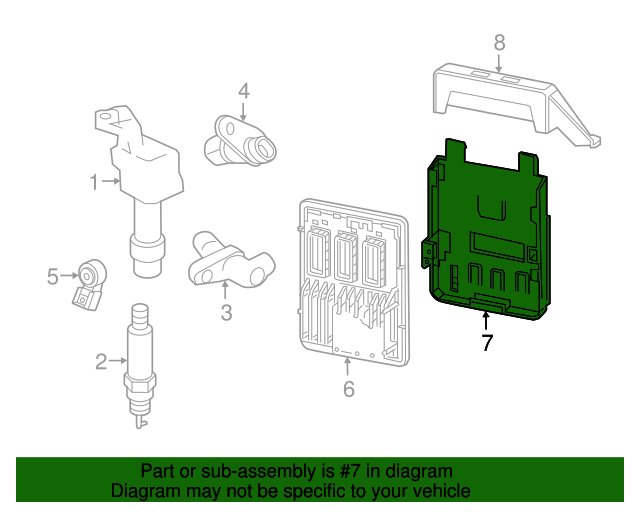 8

4

1

5

3

2

6

7

Part or sub-assembly is #7 in diagram
Diagram may not be specific to your vehicle