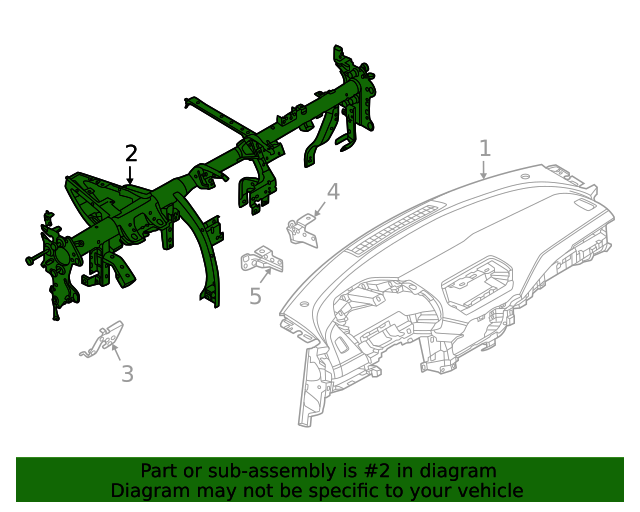 2
1
4
5
3

Part or sub-assembly is #2 in diagram
Diagram may not be specific to your vehicle