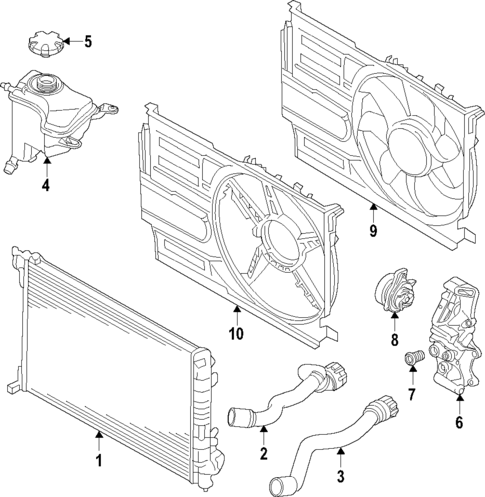 5
4
9
10
8
7
6
1
2
3