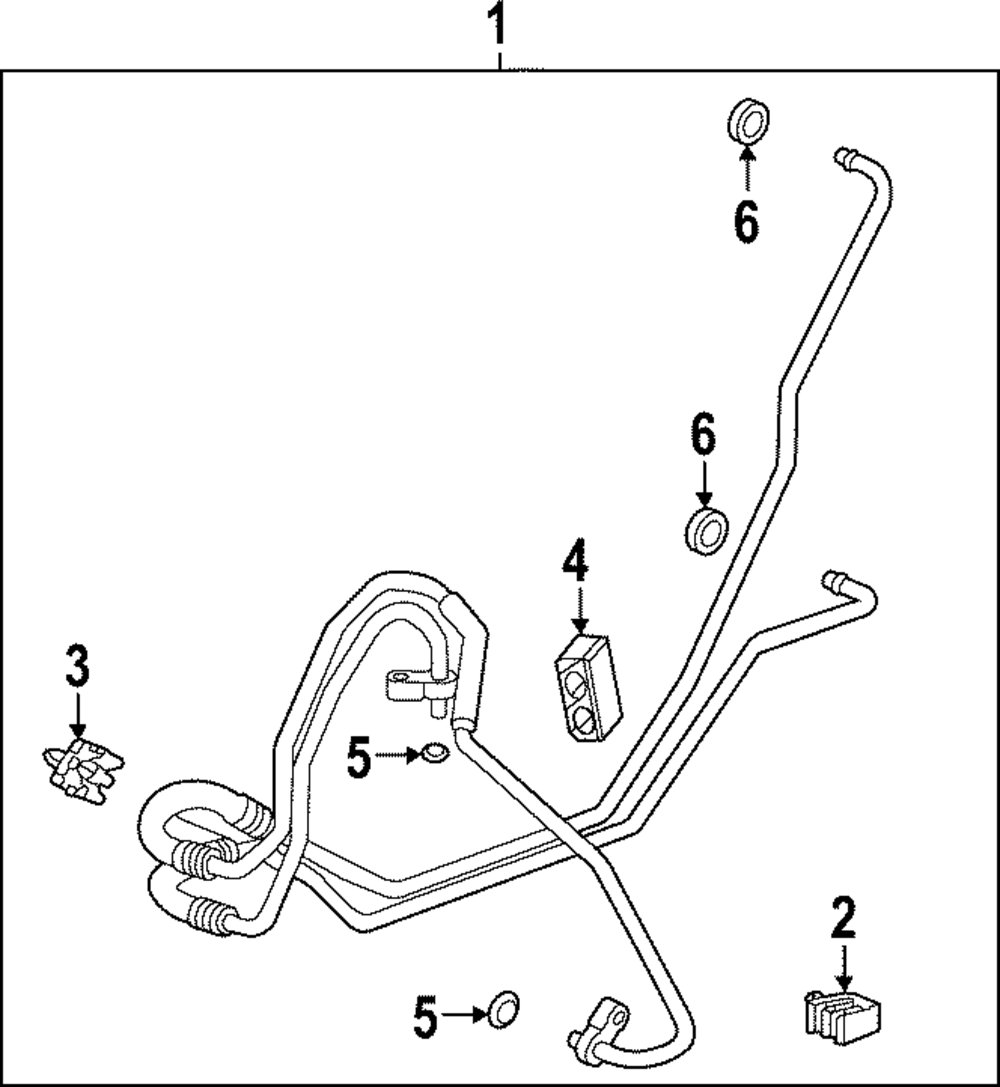 1

6

6

4

3

5

2

5