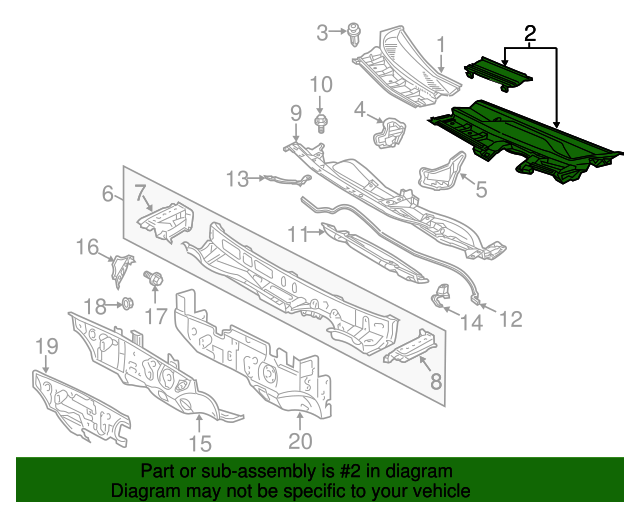 3
1
2
10
4
9
13
5
6
7
11
16
18
17
14
12
19
8
15
20

Part or sub-assembly is #2 in diagram
Diagram may not be specific to your vehicle