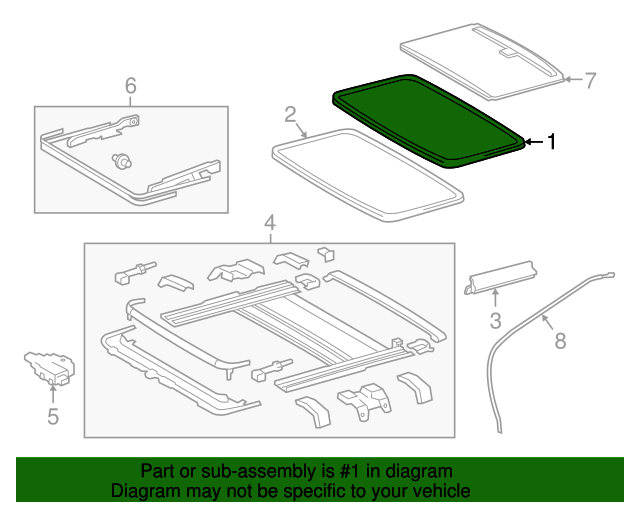 6

2

7

1

4

3

8

5

Part or sub-assembly is #1 in diagram
Diagram may not be specific to your vehicle