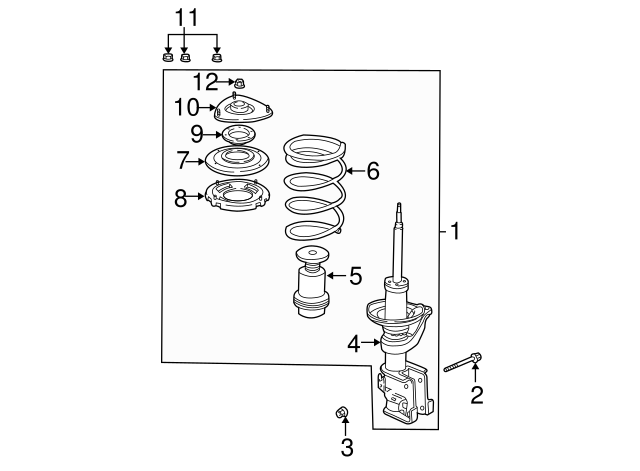 11
12
10
9
7
8
6
1
5
4
2
3