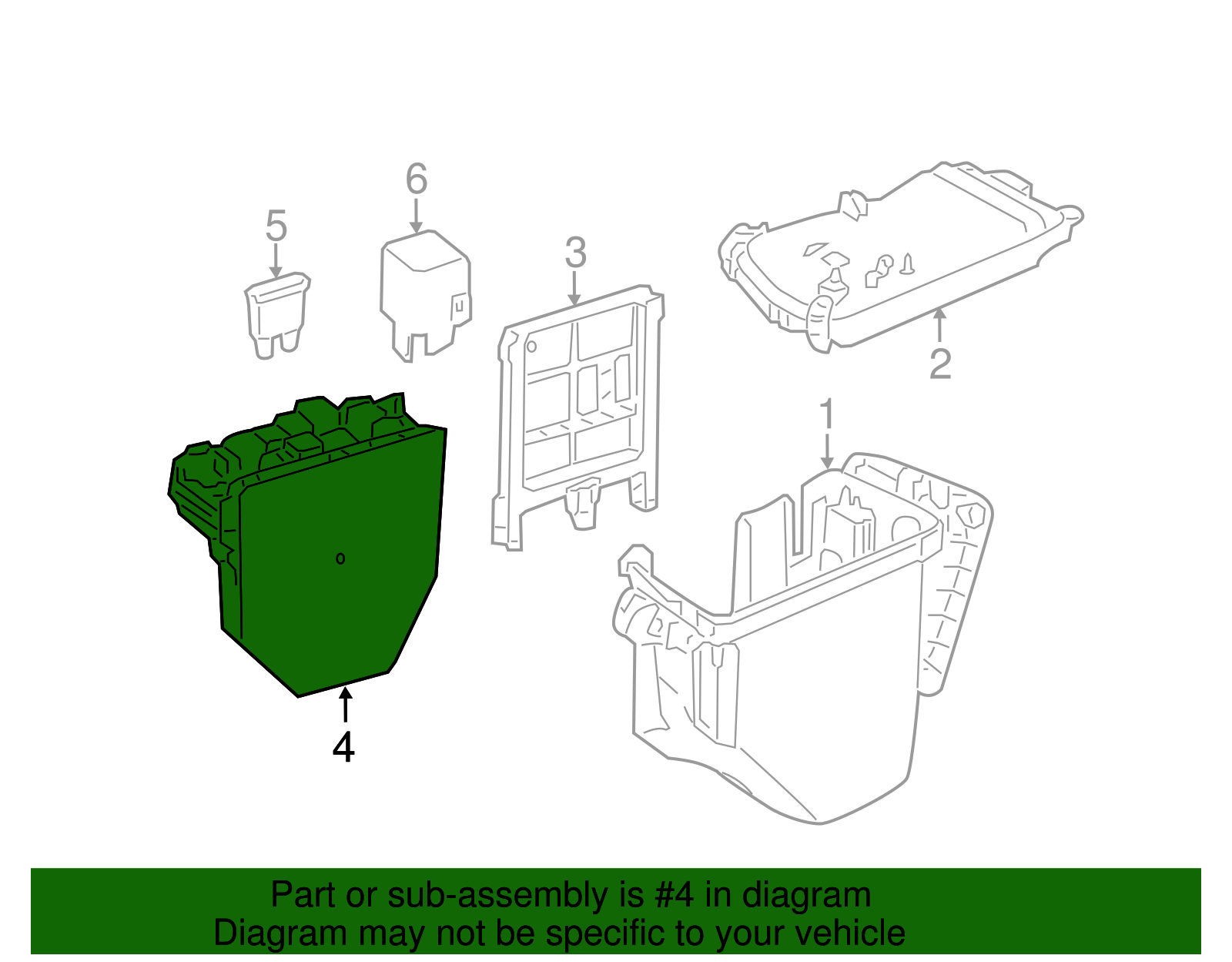 6
5
3
2
1
4

Part or sub-assembly is #4 in diagram
Diagram may not be specific to your vehicle