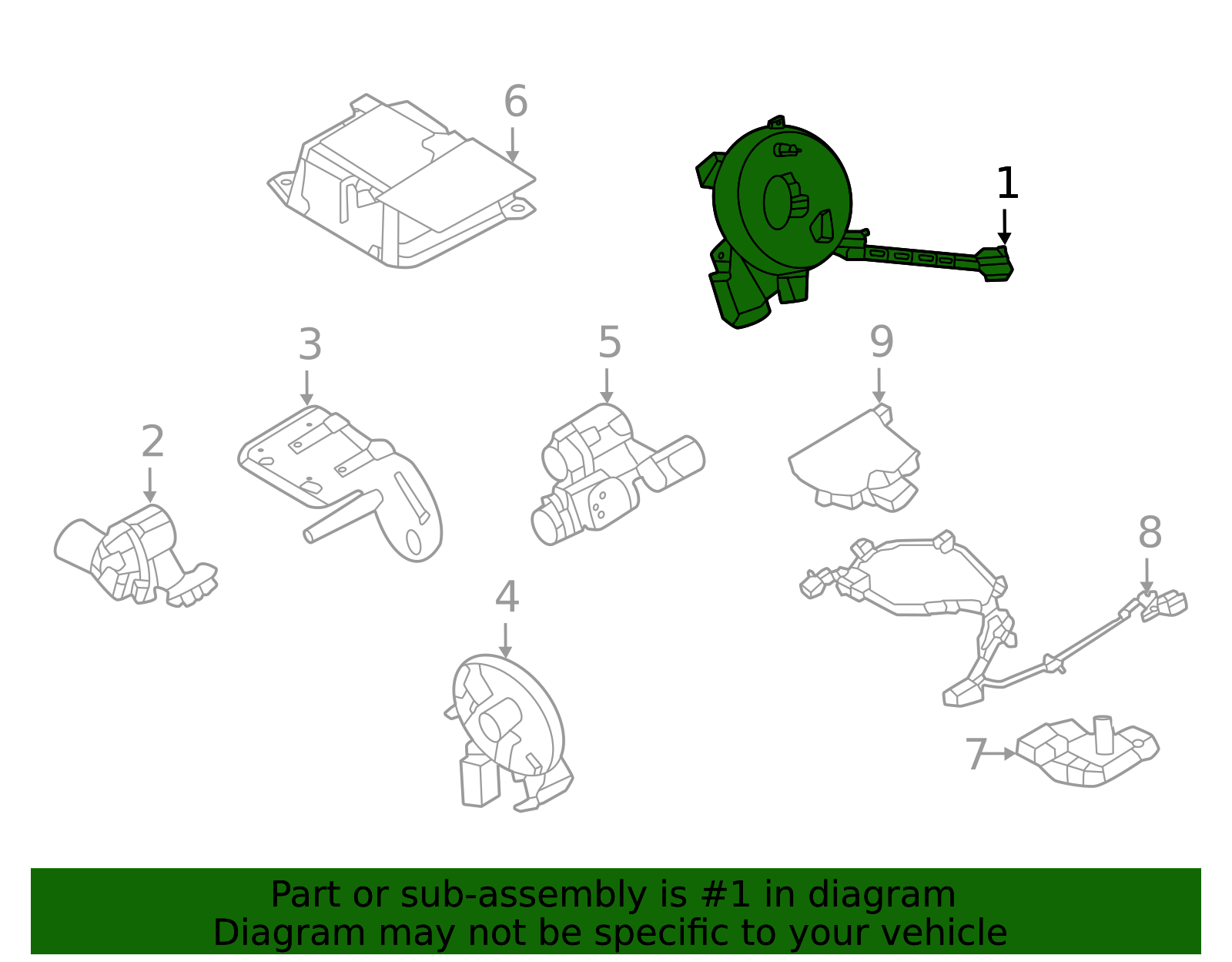 6

1

3

5

9

2

8

4

7

Part or sub-assembly is #1 in diagram
Diagram may not be specific to your vehicle