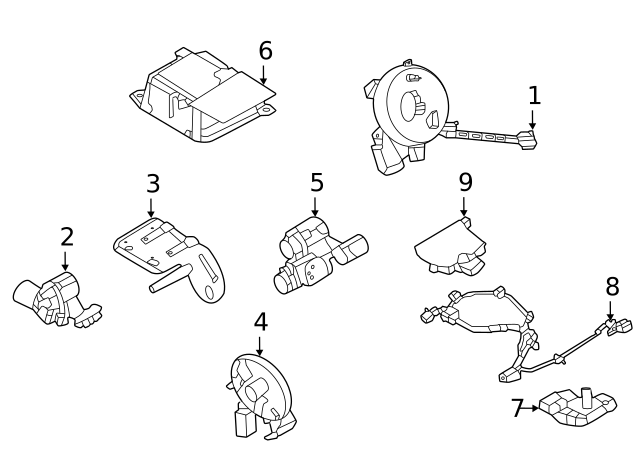 6
1
3
5
9
2
8
4
7