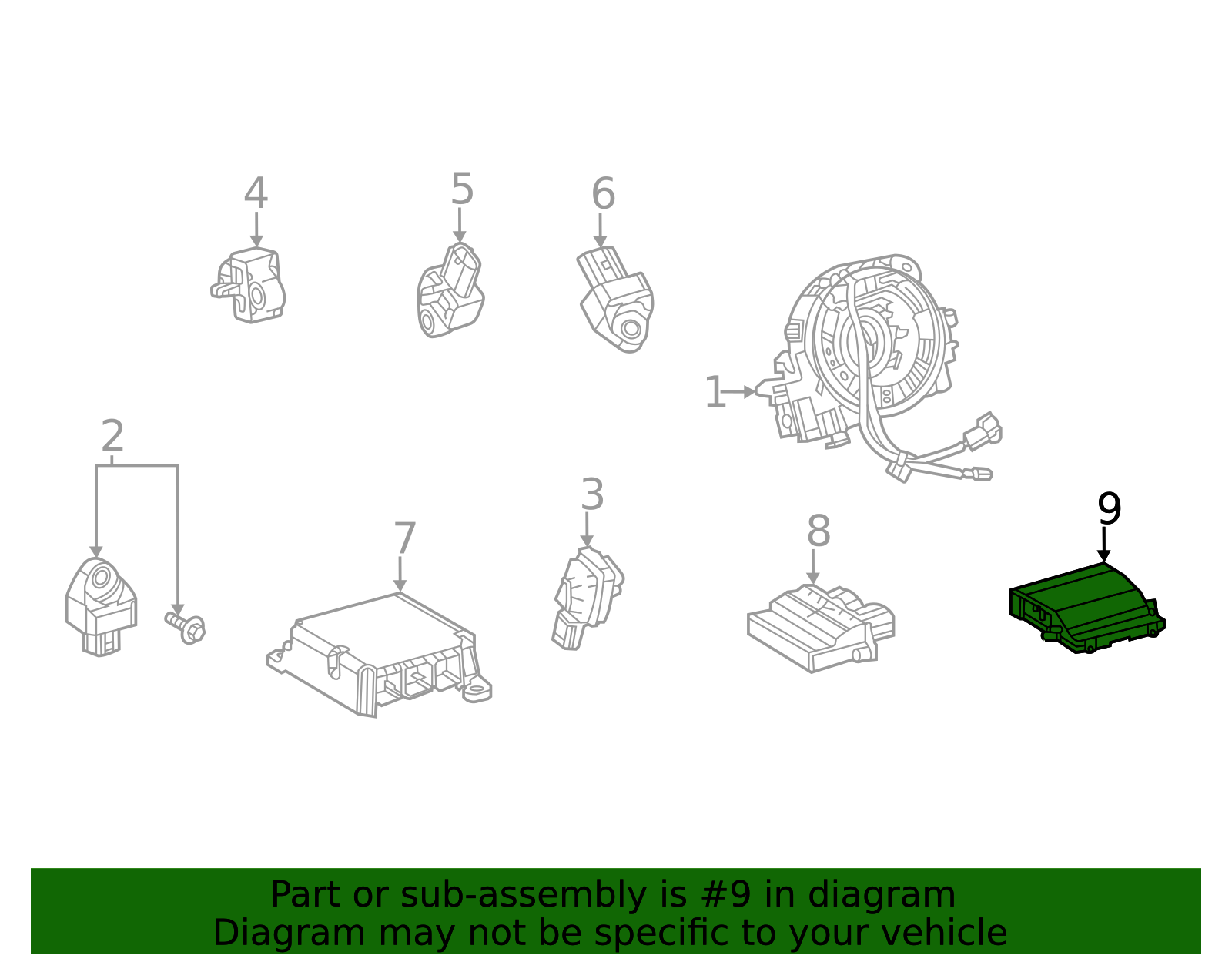 4

5

6

1

2

3

7

8

9

Part or sub-assembly is #9 in diagram
Diagram may not be specific to your vehicle