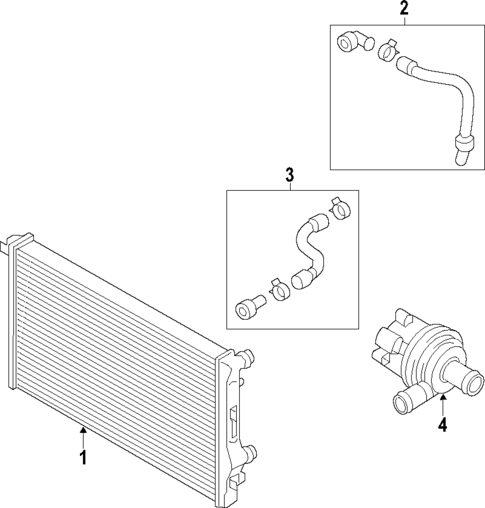 2

3

1

4