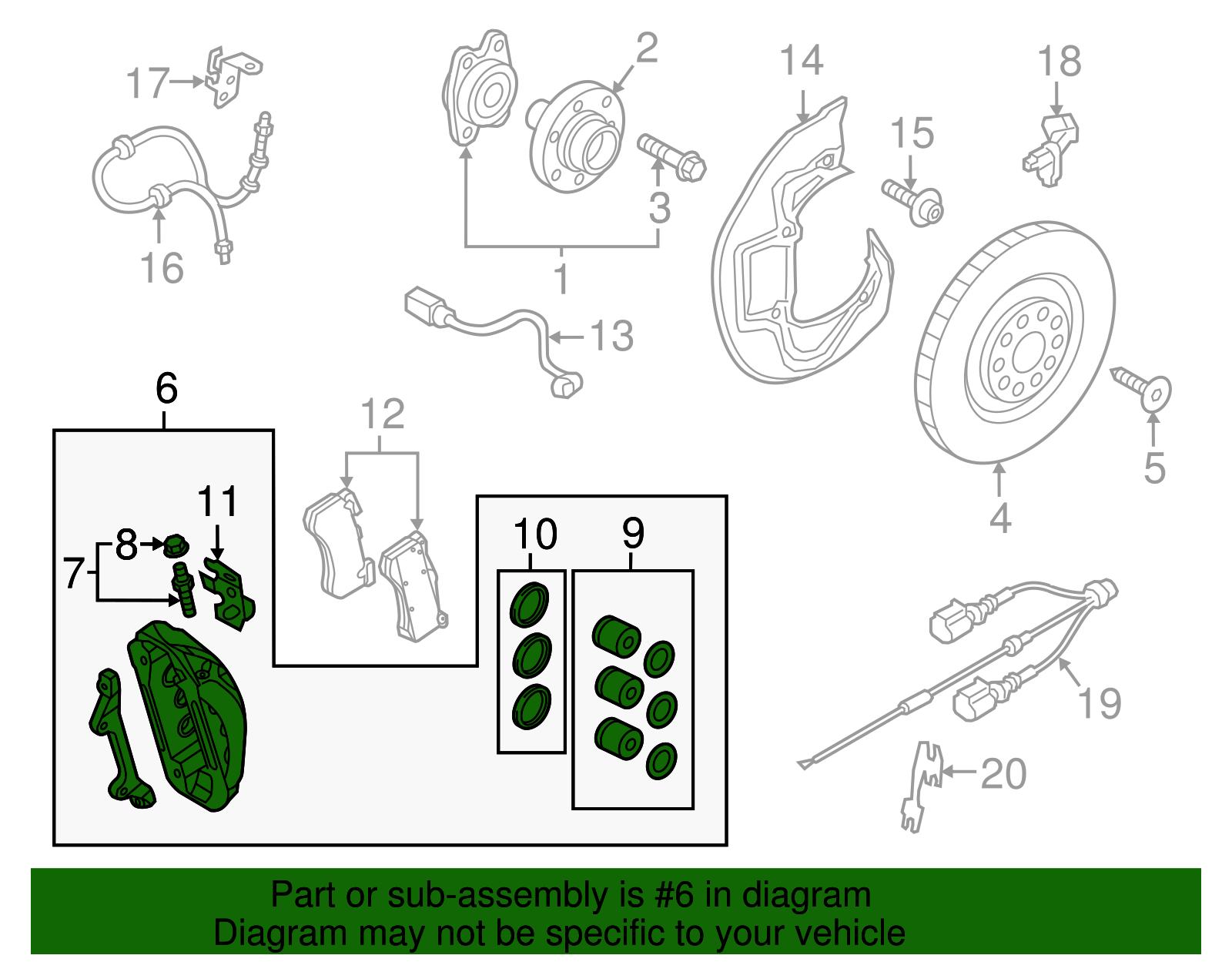 17
2
14
18
15
3
16
1
13
6
12
5
4
11
8
7
10
9
19
20

Part or sub-assembly is #6 in diagram
Diagram may not be specific to your vehicle