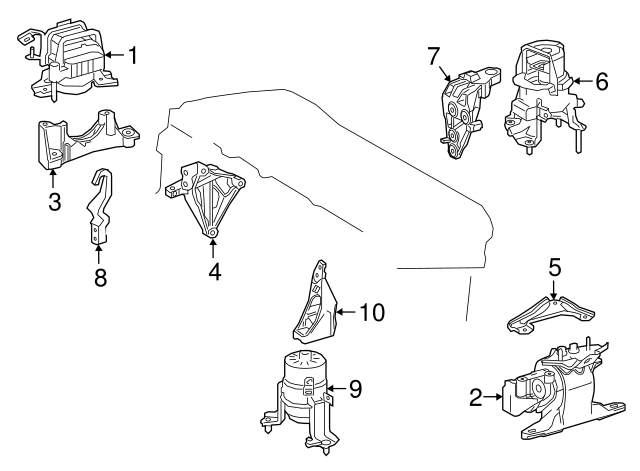 1
7
6
3
8
4
5
10
9
2