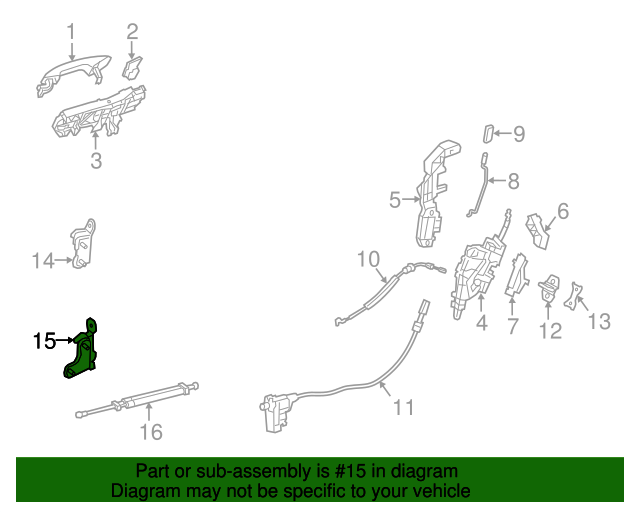 1
2
3
9
8
5
6
14
10
4
7
12
13
15
11
16

Part or sub-assembly is #15 in diagram
Diagram may not be specific to your vehicle