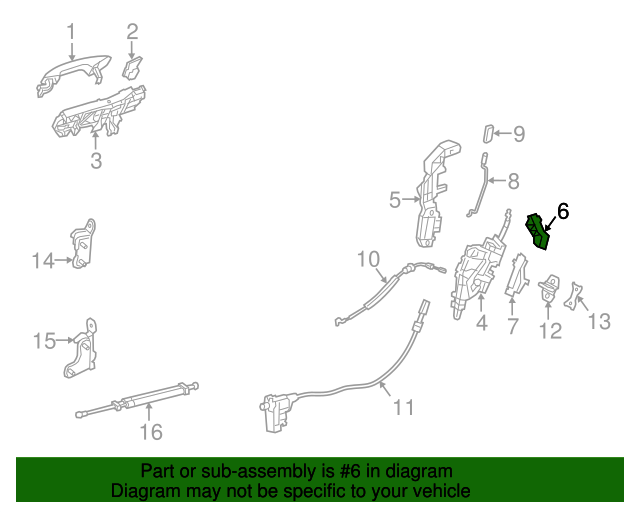 1
2
3
9
8
5
6
14
10
4
7
12
13
15
11
16

Part or sub-assembly is #6 in diagram
Diagram may not be specific to your vehicle