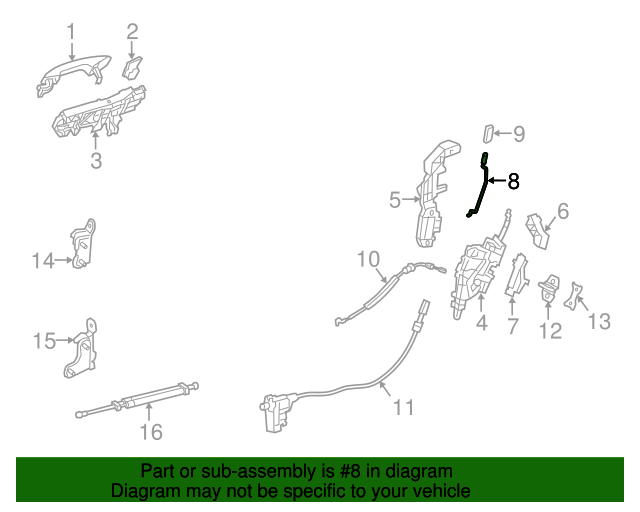 1
2
3
9
8
5
6
14
10
4
7
12
13
15
11
16

Part or sub-assembly is #8 in diagram
Diagram may not be specific to your vehicle