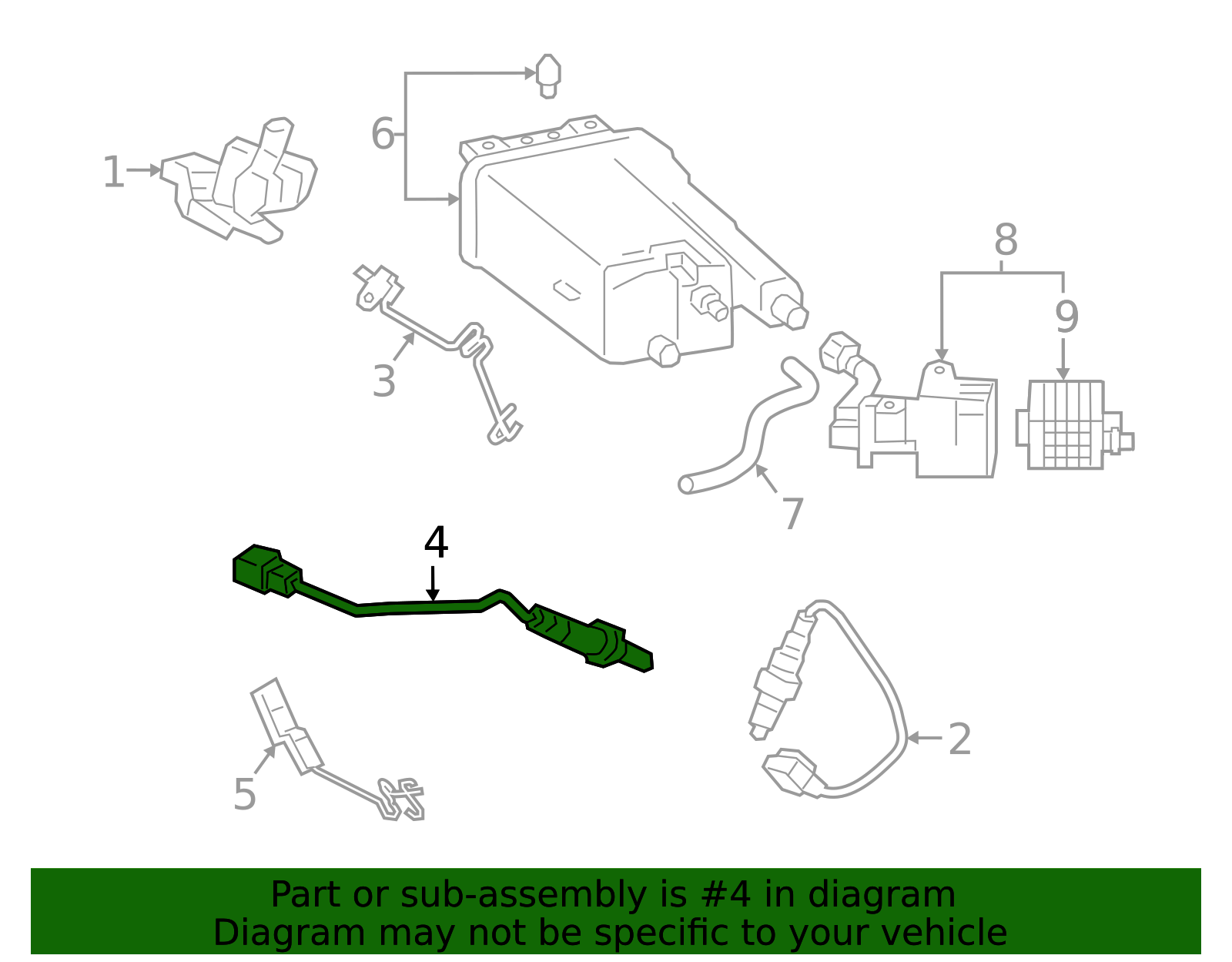 6

1

8

9

3

7

4

2

5

Part or sub-assembly is #4 in diagram
Diagram may not be specific to your vehicle