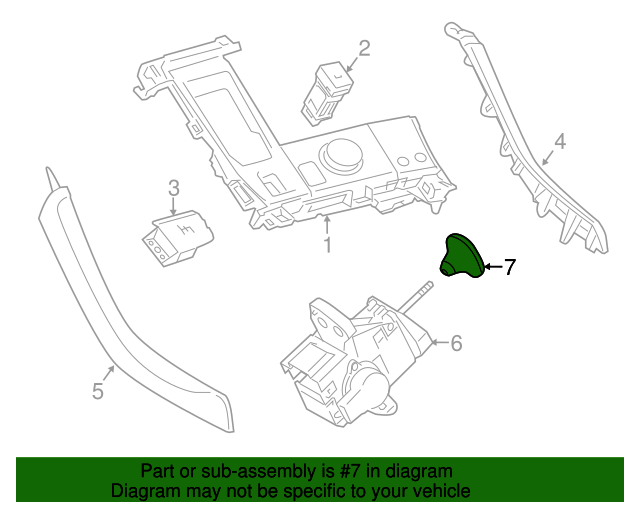 2
4
3
1
7
6
5

Part or sub-assembly is #7 in diagram
Diagram may not be specific to your vehicle