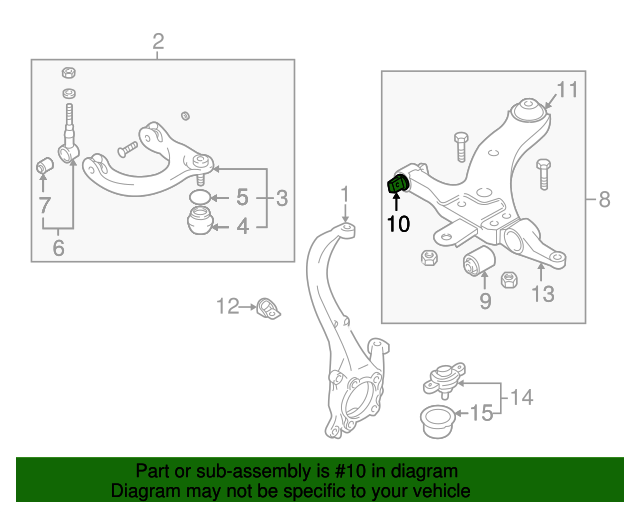 2
7
6
5
3
4
1
12
11
10
8
9
13
14
15

Part or sub-assembly is #10 in diagram
Diagram may not be specific to your vehicle