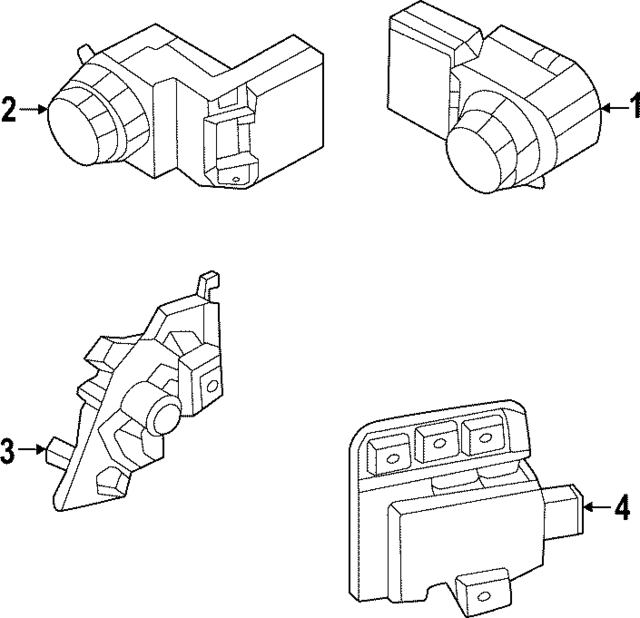 2
1
3
4