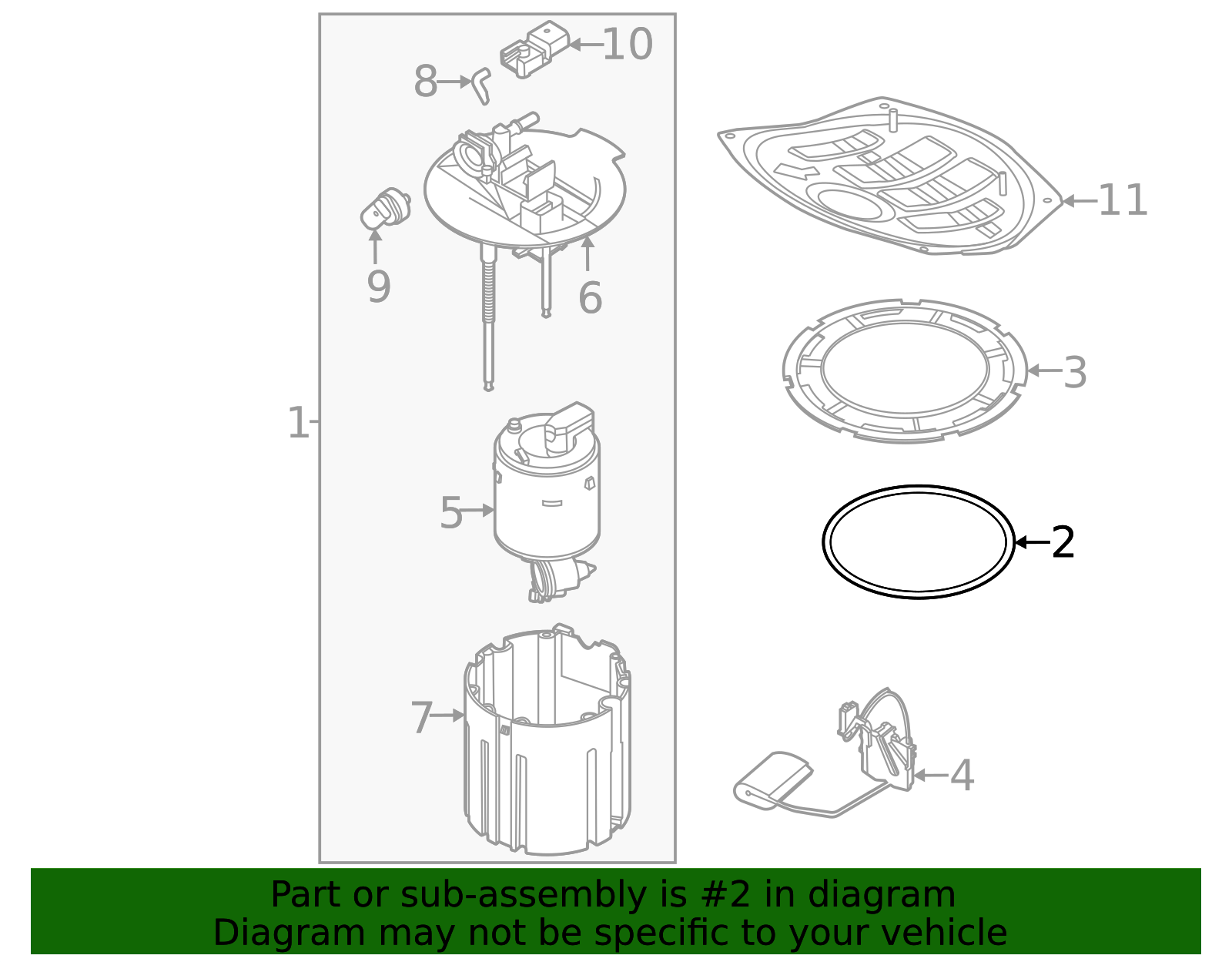 10
8
11
9
6
3
1
5
2
7
4

Part or sub-assembly is #2 in diagram
Diagram may not be specific to your vehicle