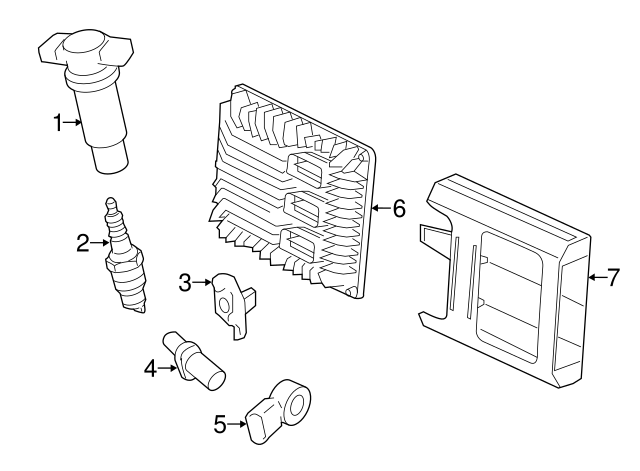 1
2
3
4
5
6
7