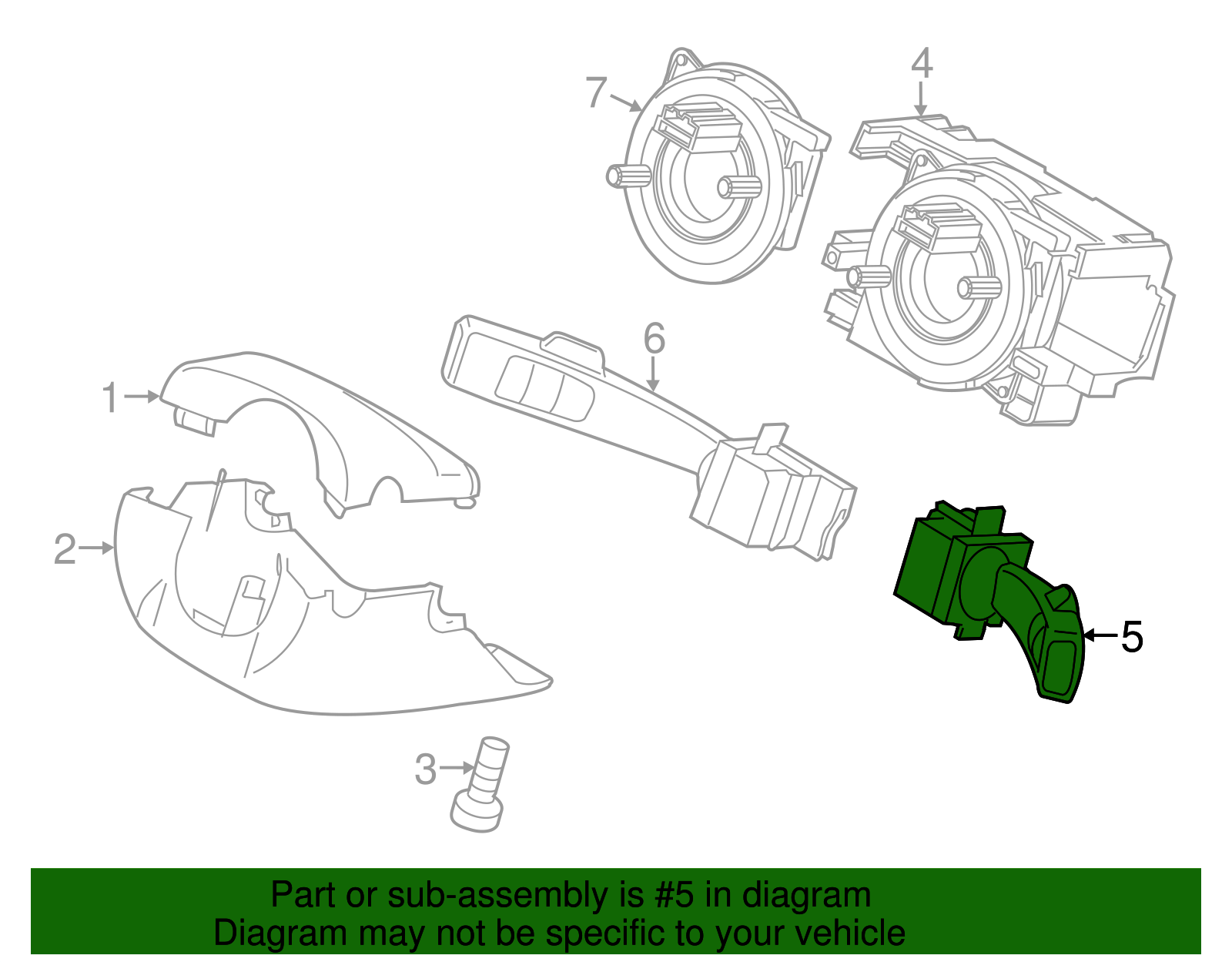 7
4
6
1
2
5
3

Part or sub-assembly is #5 in diagram
Diagram may not be specific to your vehicle