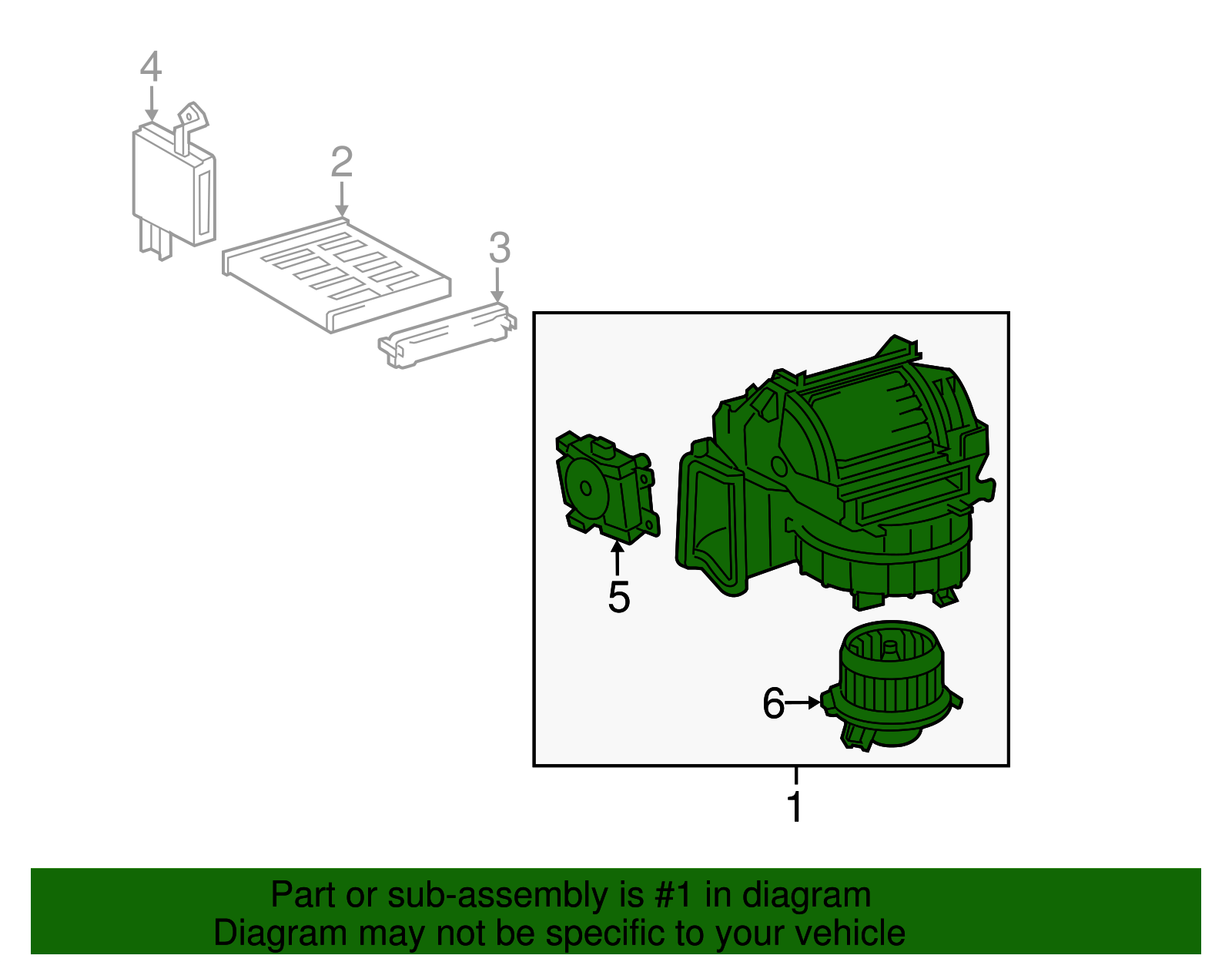 4

2

3

5

6

1

Part or sub-assembly is #1 in diagram
Diagram may not be specific to your vehicle