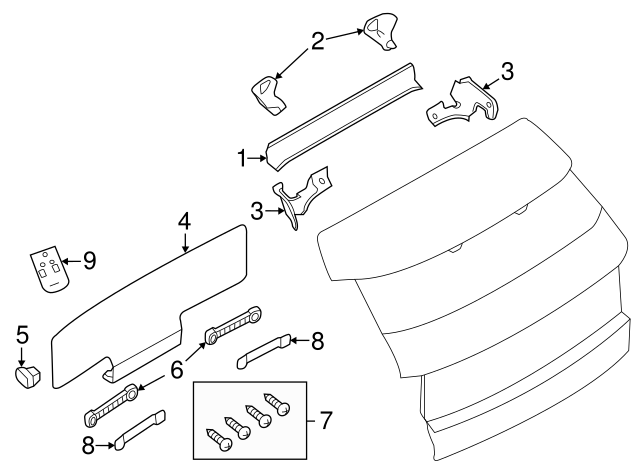 2
3
1
3
4
9
5
6
8
7
8