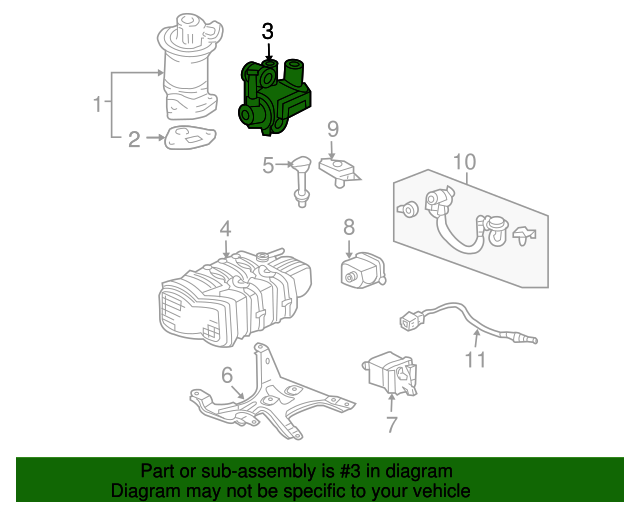 3
1
2
9
5
10
4
8
11
6
7

Part or sub-assembly is #3 in diagram
Diagram may not be specific to your vehicle