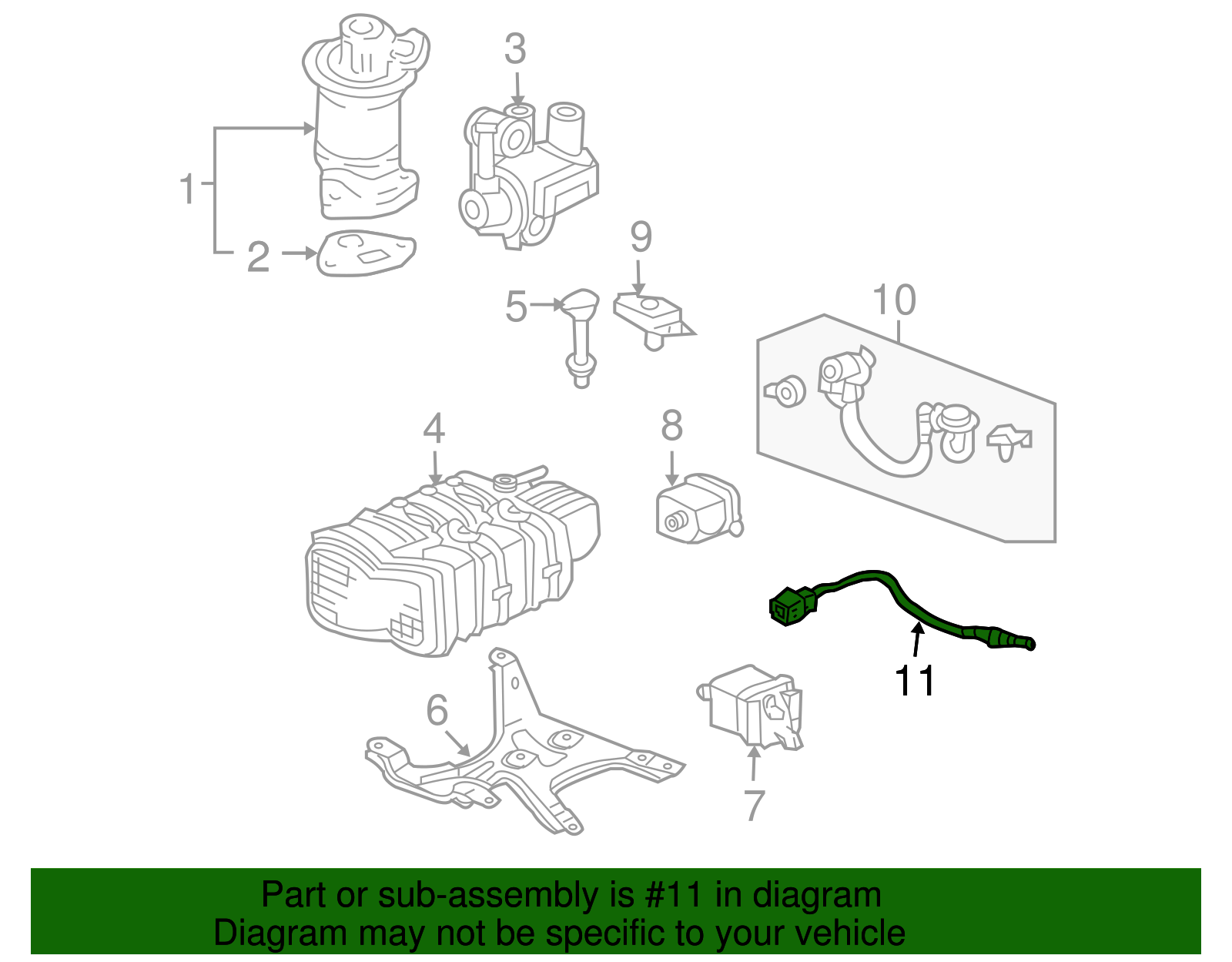 3
1
2
9
5
10
4
8
11
6
7

Part or sub-assembly is #11 in diagram
Diagram may not be specific to your vehicle