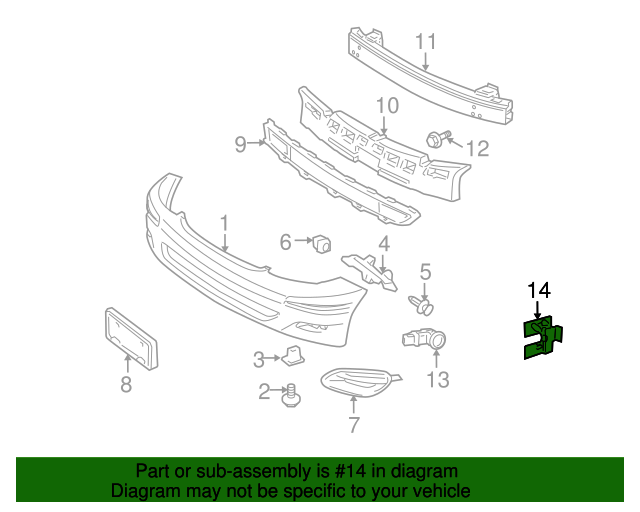 11
10
9
12
1
6
4
5
14
8
3
13
2
7

Part or sub-assembly is #14 in diagram
Diagram may not be specific to your vehicle