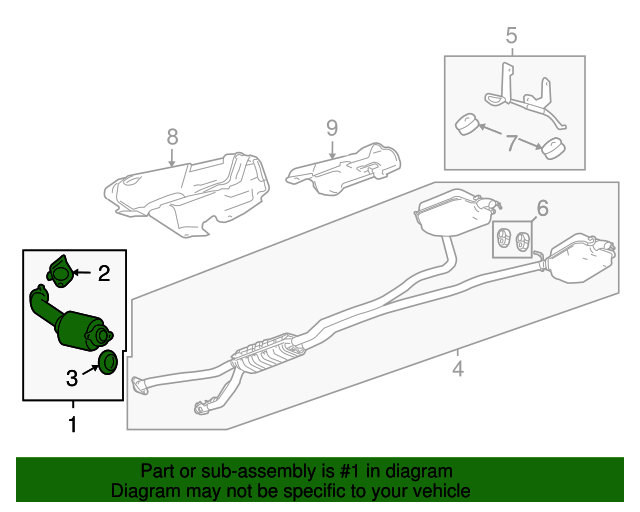 5

8

9

7

6

2

3

4

1

Part or sub-assembly is #1 in diagram
Diagram may not be specific to your vehicle