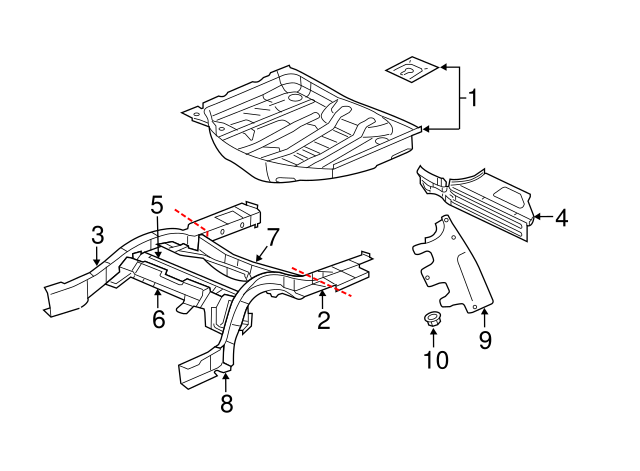 1
4
5
3
7
6
2
9
10
8