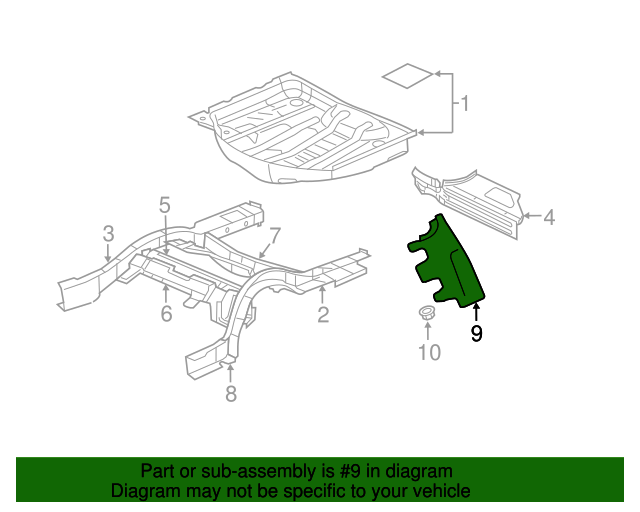 1

4

5

3

7

6

2

9

10

8

Part or sub-assembly is #9 in diagram
Diagram may not be specific to your vehicle