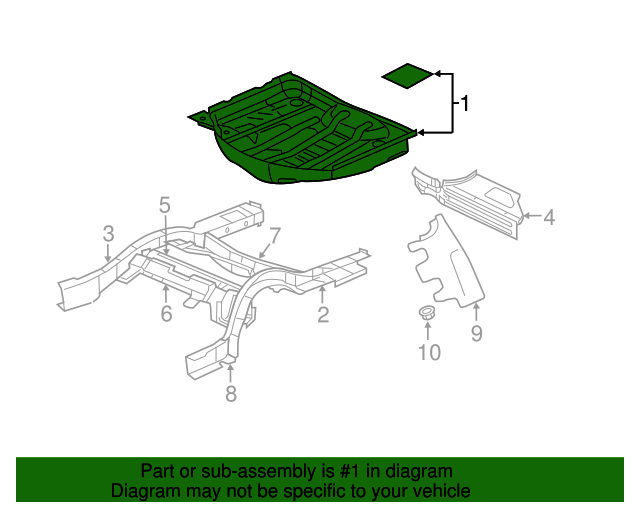 1
4
5
3
7
6
2
9
10
8

Part or sub-assembly is #1 in diagram
Diagram may not be specific to your vehicle