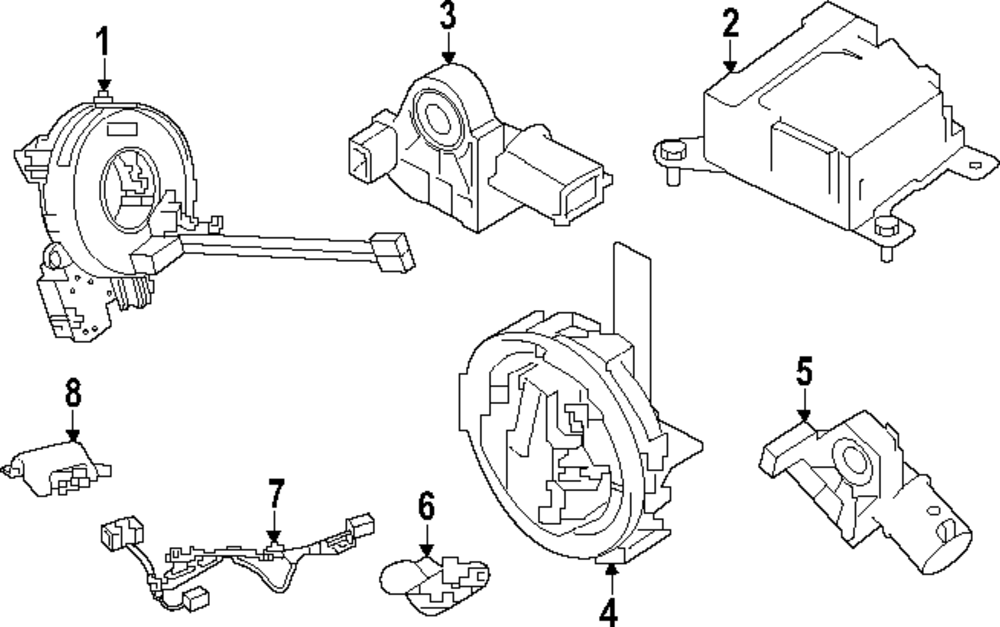 1
3
2
8
5
7
6
4