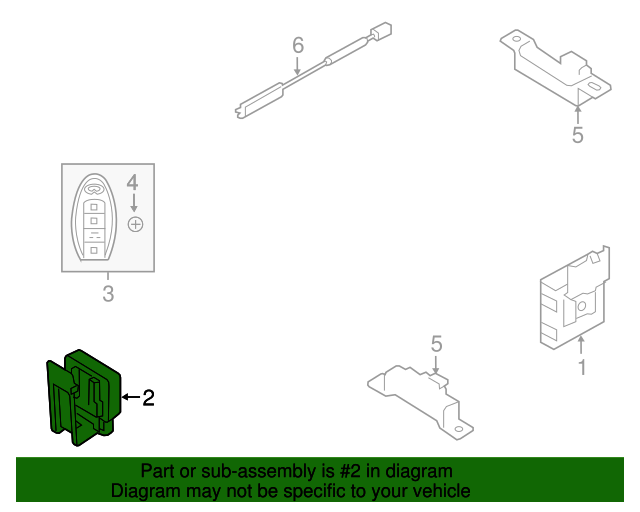 6

5

4

3

1

5

2

Part or sub-assembly is #2 in diagram
Diagram may not be specific to your vehicle