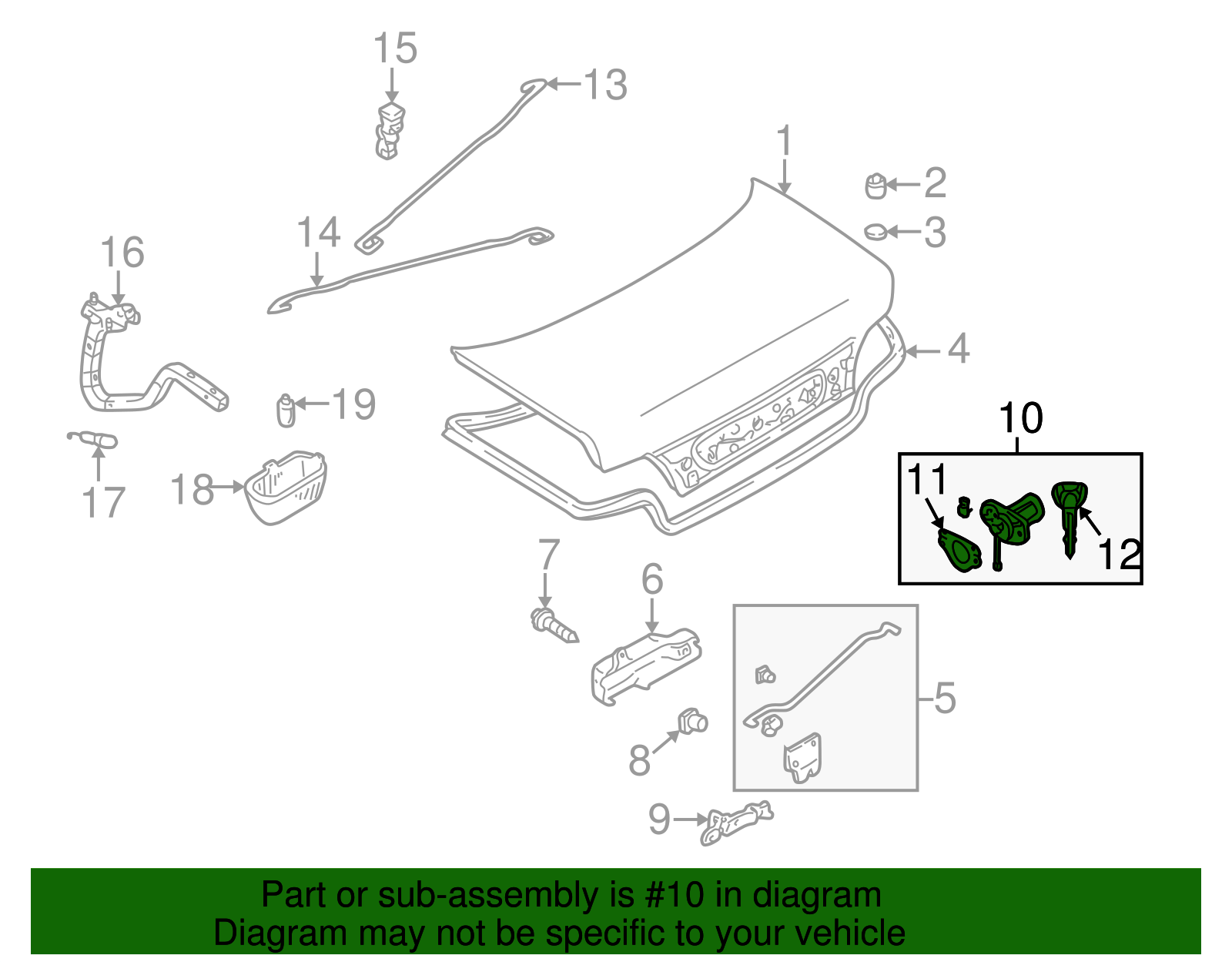 15
13
1
2
3
14
16
4
19
10
11
12
17
18
7
6
5
8
9

Part or sub-assembly is #10 in diagram
Diagram may not be specific to your vehicle