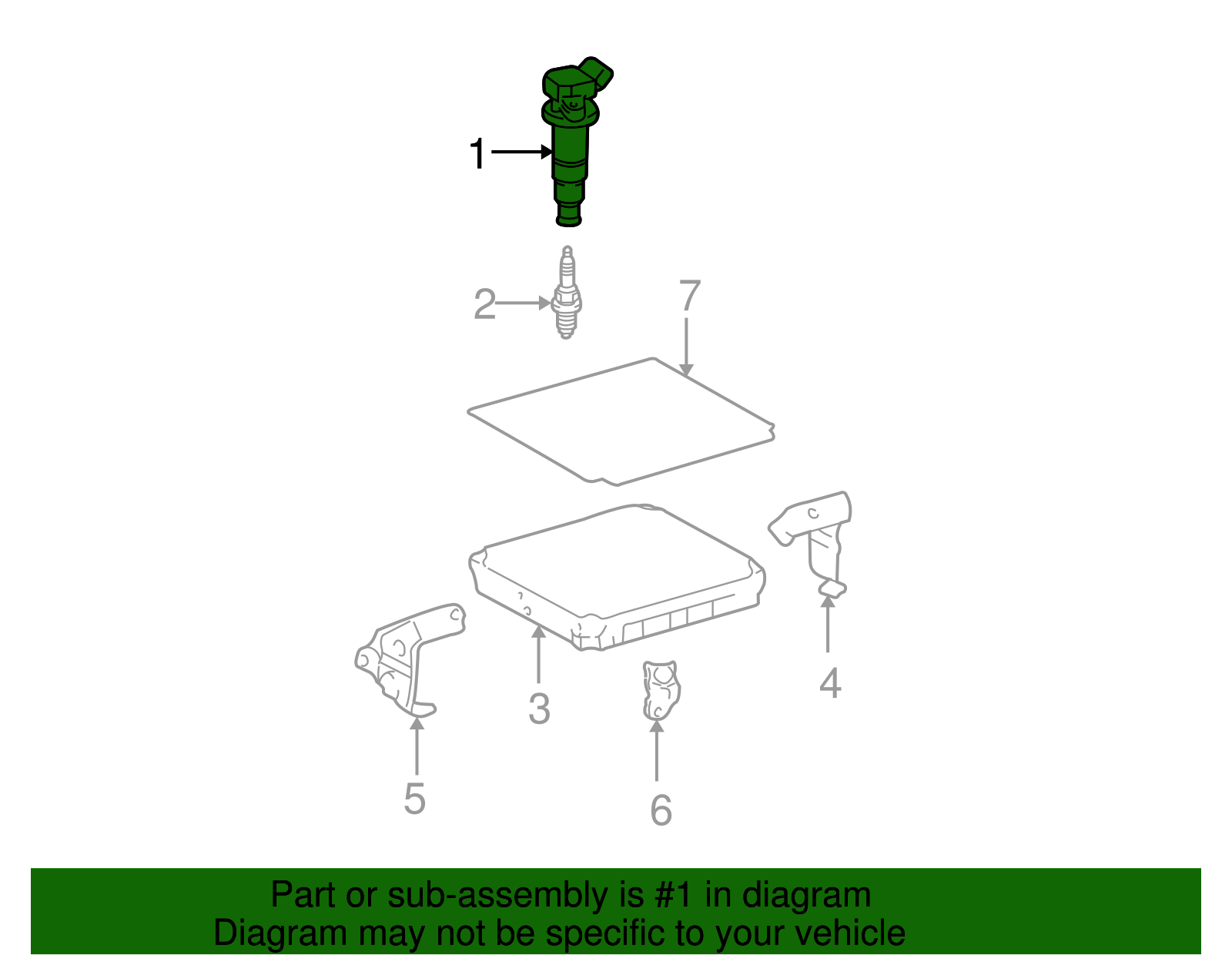 1
2
7
4
3
5
6

Part or sub-assembly is #1 in diagram
Diagram may not be specific to your vehicle