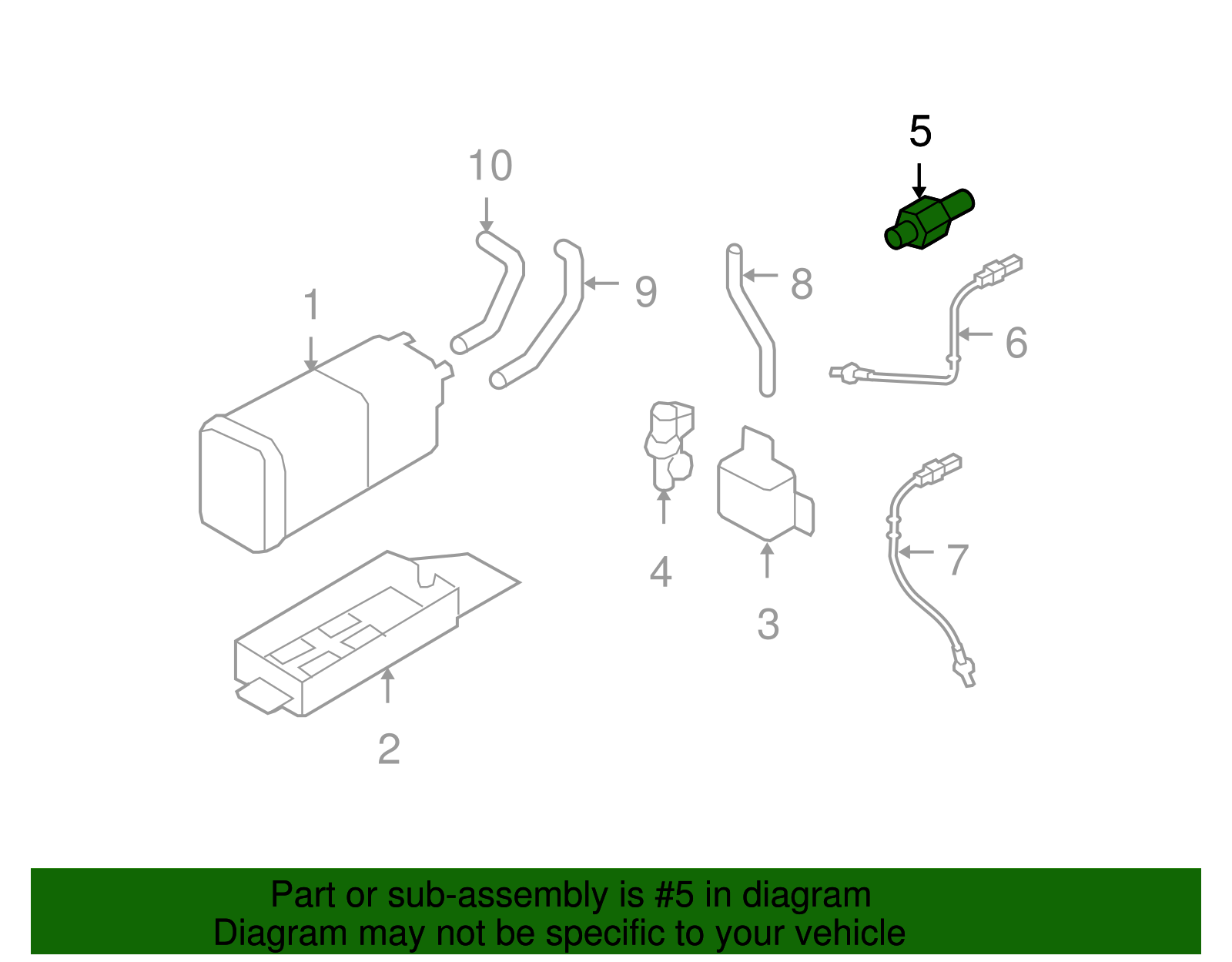 5
10
9
8
1
6
4
3
7
2

Part or sub-assembly is #5 in diagram
Diagram may not be specific to your vehicle