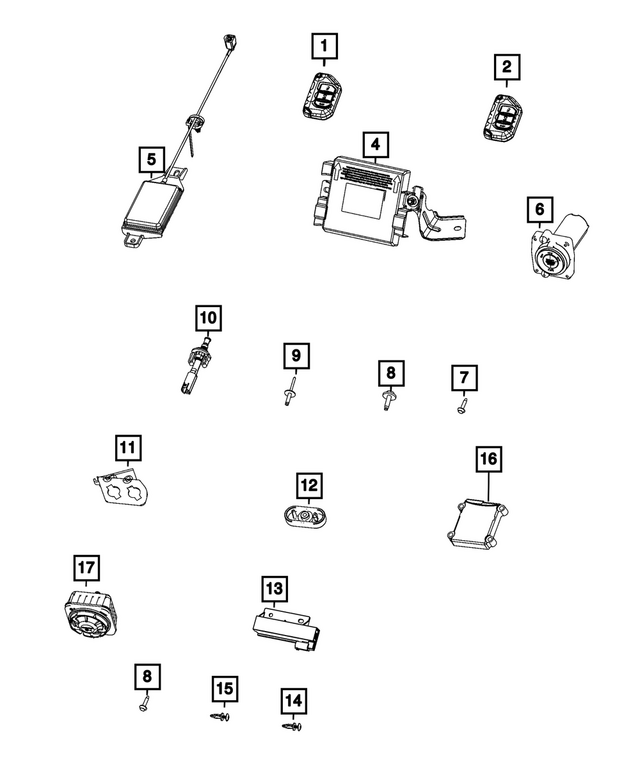 1
2
5
4
6
10
9
8
7
11
12
16
17
13
8
15
14