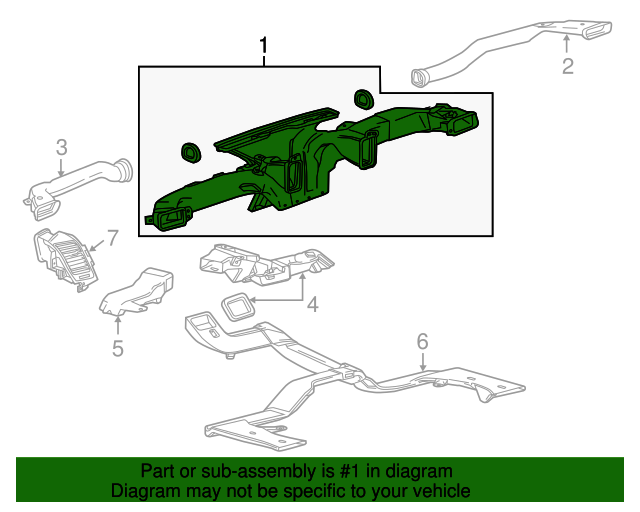 1
2
3
7
4
5
6

Part or sub-assembly is #1 in diagram
Diagram may not be specific to your vehicle