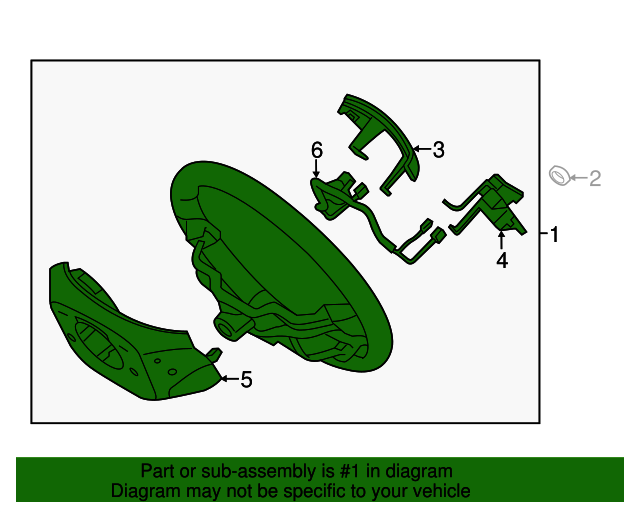 6
3
2
1
4
5

Part or sub-assembly is #1 in diagram
Diagram may not be specific to your vehicle