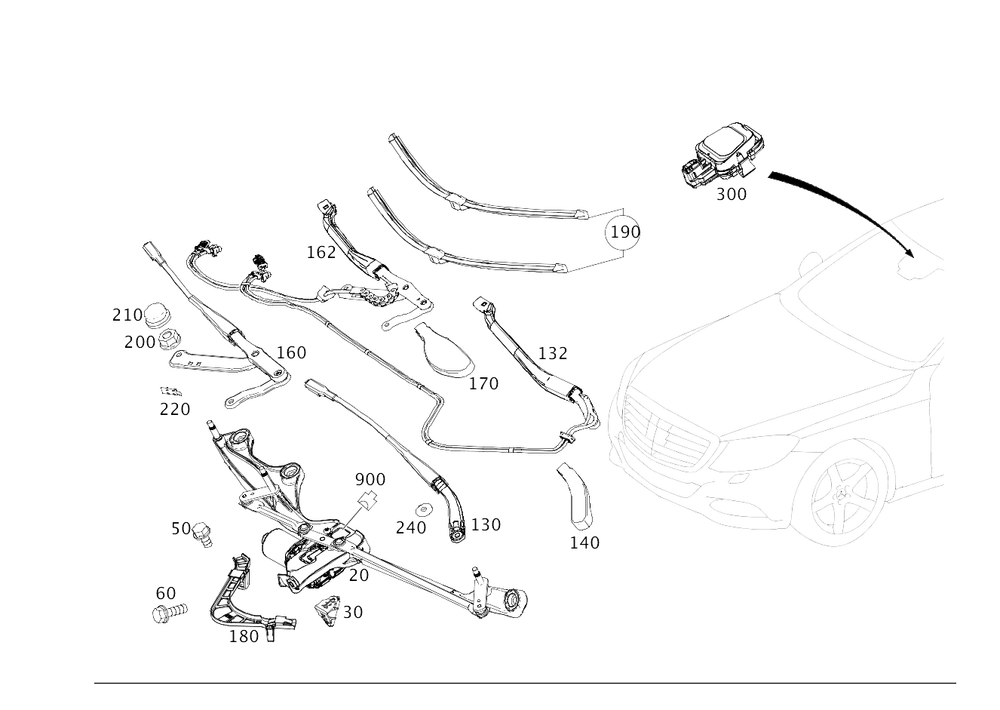 300
190
162
210
200
160
132
170
220
900
240
130
140
50
20
60
30
180