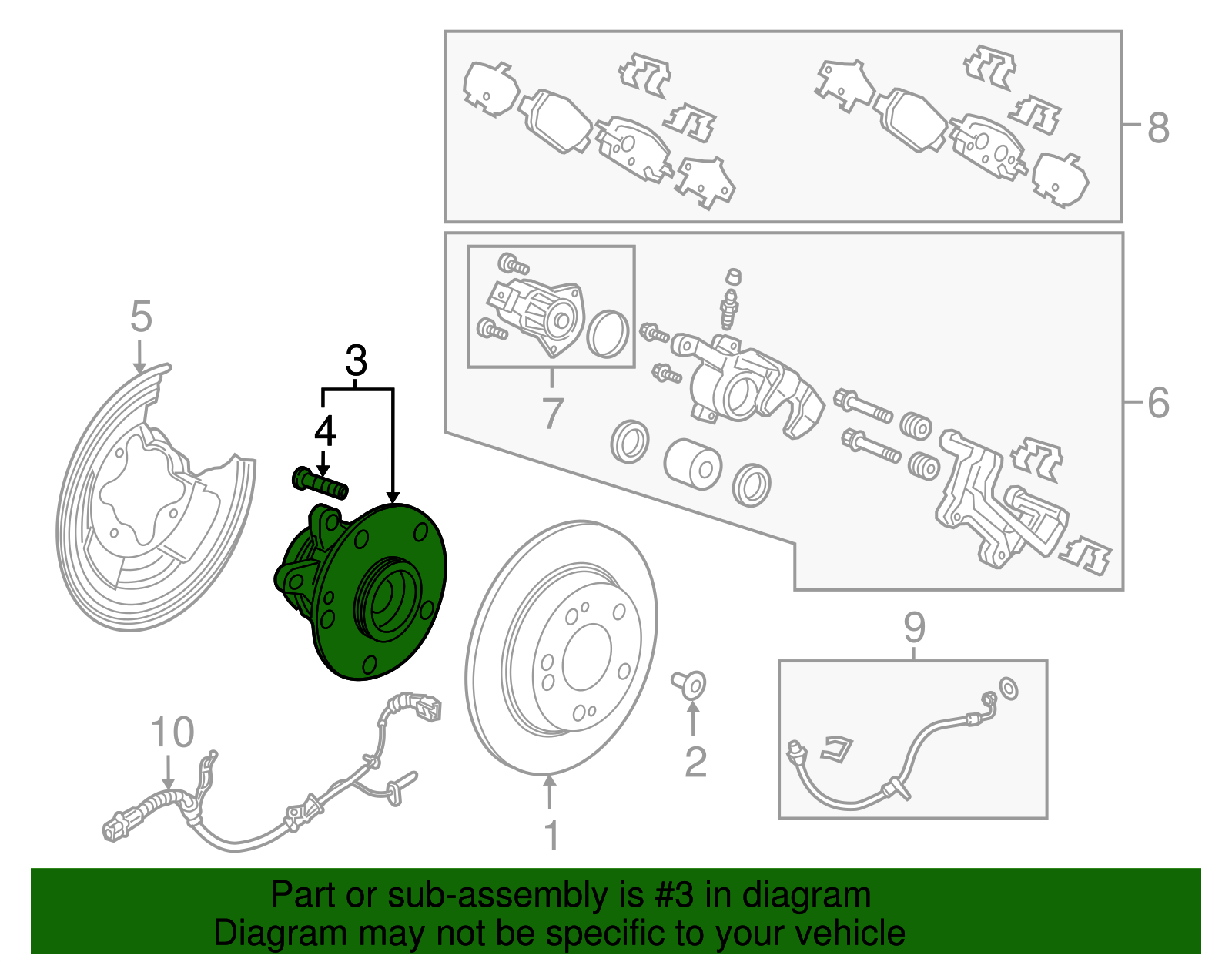 8
5
3
4
7
6
9
10
2
1

Part or sub-assembly is #3 in diagram
Diagram may not be specific to your vehicle