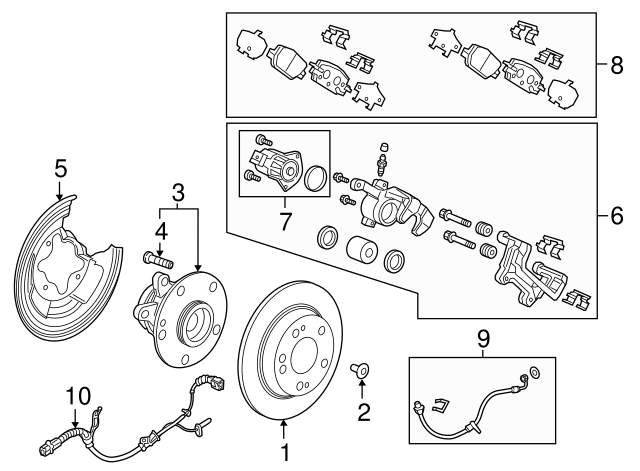 8
5
3
4
7
6
9
10
2
1