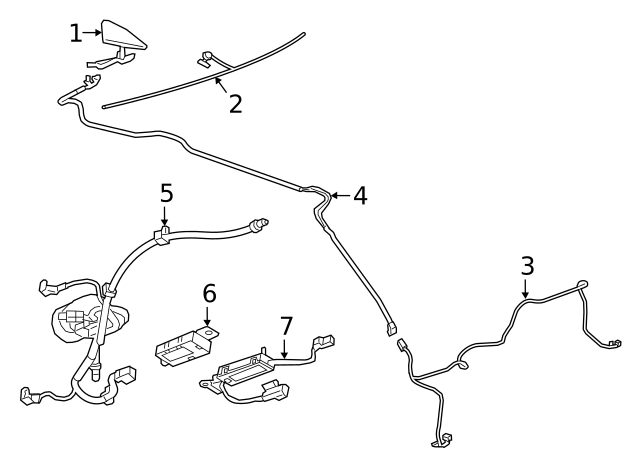 1
2
5
4
3
6
7