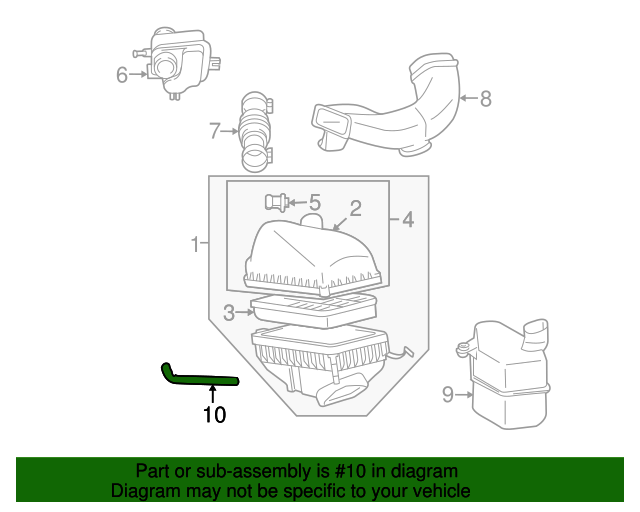 6
7
8
5
2
4
1
3
9
10

Part or sub-assembly is #10 in diagram
Diagram may not be specific to your vehicle