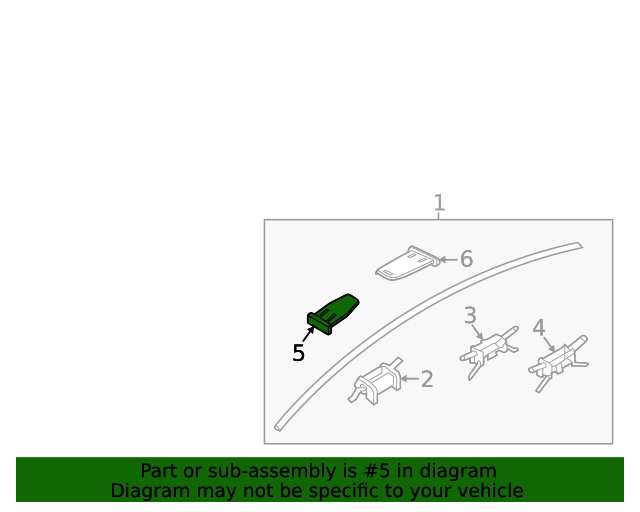 1
6
5
3
4
2

Part or sub-assembly is #5 in diagram
Diagram may not be specific to your vehicle