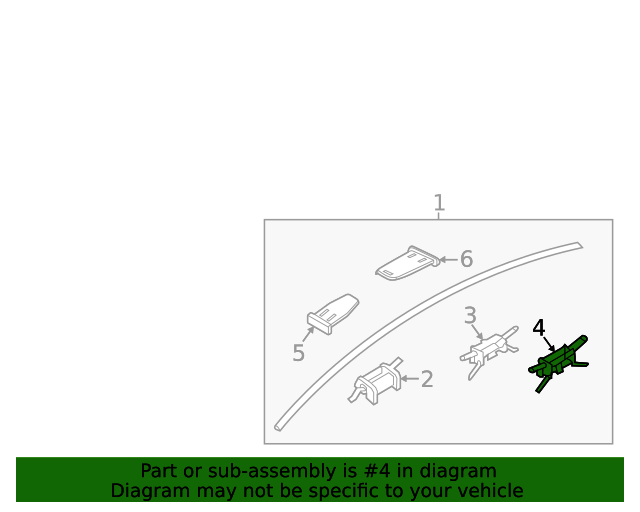 1
6
5
3
4
2

Part or sub-assembly is #4 in diagram
Diagram may not be specific to your vehicle